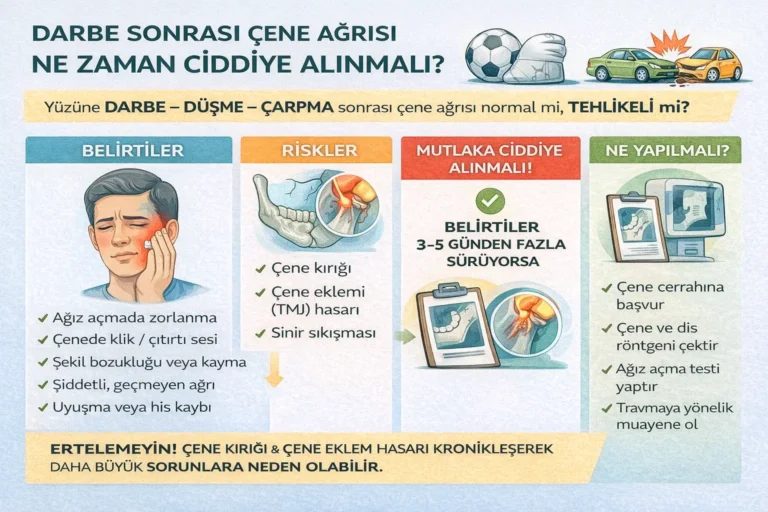 DARBE SONRASI ÇENE AĞRISI NE ZAMAN CİDDİYE ALINMALI?

Yüzüne DARBE – DÜŞME – ÇARPMA sonrası çene ağrısı normal mi, TEHLİKELİ mi?

BELİRTİLER

✓ Ağız açmada zorlanma
✓ Çenede klik / çıtırtı sesi
✓ Şekil bozukluğu veya kayma
✓ Şiddetli, geçmeyen ağrı
✓ Uyuşma veya his kaybı

RİSKLER

✓ Çene kırığı
✓ Çene eklemi (TMJ) hasarı
✓ Sinir sıkışması

MUTLAKA CİDDİYE ALINMALI!

BELİRTİLER 3–5 GÜNDEN FAZLA SÜRÜYORSA

NE YAPILMALI?

✓ Çene cerrahına başvur
✓ Çene ve dis röntgeni çektir
✓ Ağız açma testi yaptır
✓ Travmaya yönelik muayene ol

ERTELEMEYİN! ÇENE KIRIĞI & ÇENE EKLEM HASARI KRONİKLEŞEREK DAHA BÜYÜK SORUNLARA NEDEN OLABİLİR.