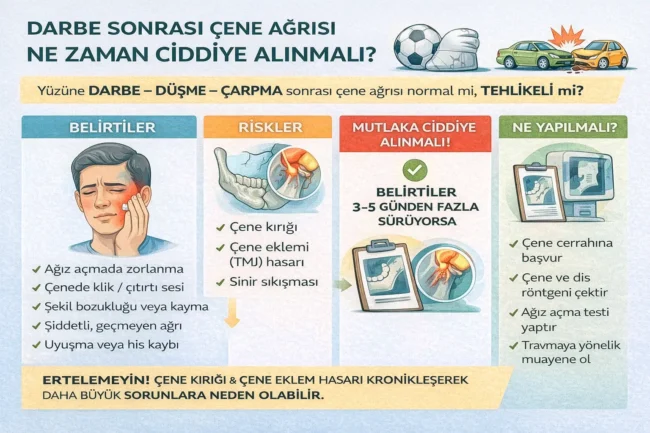 DARBE SONRASI ÇENE AĞRISI NE ZAMAN CİDDİYE ALINMALI?

Yüzüne DARBE – DÜŞME – ÇARPMA sonrası çene ağrısı normal mi, TEHLİKELİ mi?

BELİRTİLER

✓ Ağız açmada zorlanma
✓ Çenede klik / çıtırtı sesi
✓ Şekil bozukluğu veya kayma
✓ Şiddetli, geçmeyen ağrı
✓ Uyuşma veya his kaybı

RİSKLER

✓ Çene kırığı
✓ Çene eklemi (TMJ) hasarı
✓ Sinir sıkışması

MUTLAKA CİDDİYE ALINMALI!

BELİRTİLER 3–5 GÜNDEN FAZLA SÜRÜYORSA

NE YAPILMALI?

✓ Çene cerrahına başvur
✓ Çene ve dis röntgeni çektir
✓ Ağız açma testi yaptır
✓ Travmaya yönelik muayene ol

ERTELEMEYİN! ÇENE KIRIĞI & ÇENE EKLEM HASARI KRONİKLEŞEREK DAHA BÜYÜK SORUNLARA NEDEN OLABİLİR.